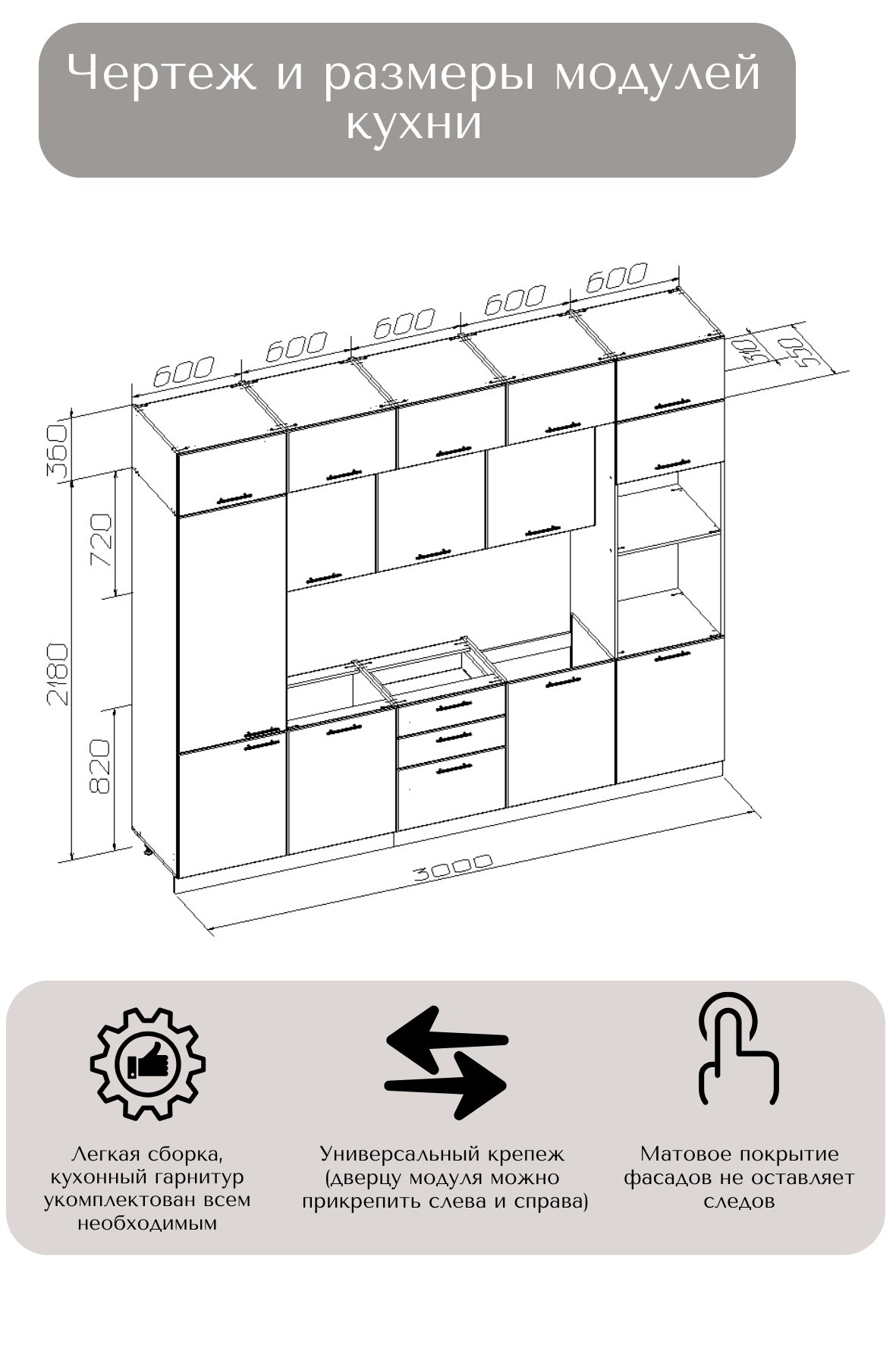 Чертеж и размеры модулей кухни

600

600

600

600

600

310

550

360

720

2180

820

3000

Легкая сборка, кухонный гарнитур укомплектован всем необходимым

Универсальный крепеж (дверцу модуля можно прикрепить слева и справа)

Матовое покрытие фасадов не оставляет следов