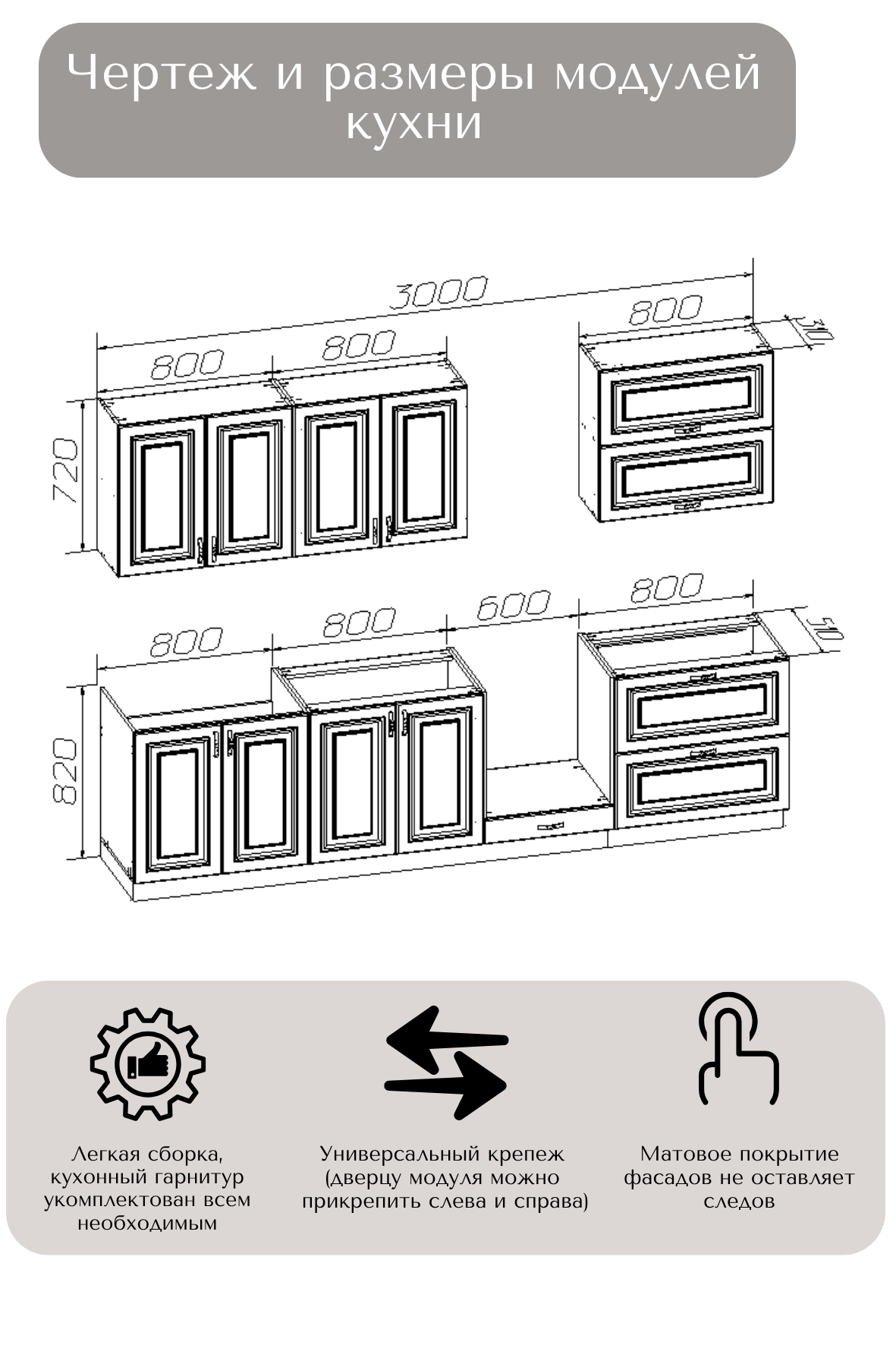 Чертеж и размеры модулей кухни

3000

800

800

800

310

720

800

800

600

800

510

820

Легкая сборка, кухонный гарнитур укомплектован всем необходимым

Универсальный крепеж (дверцу модуля можно прикрепить слева и справа)

Матовое покрытие фасадов не оставляет следов