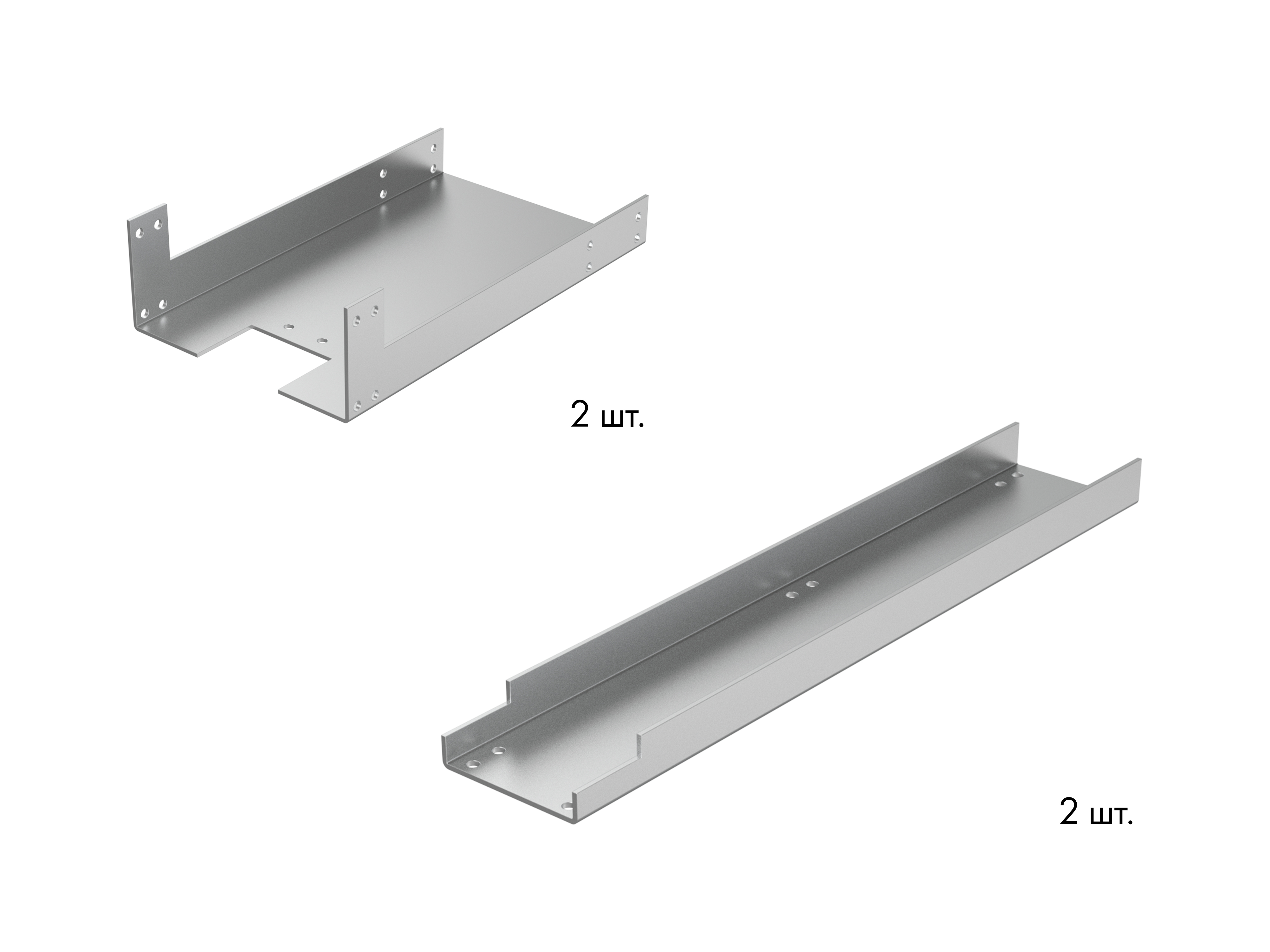 2 шт.

2 шт.