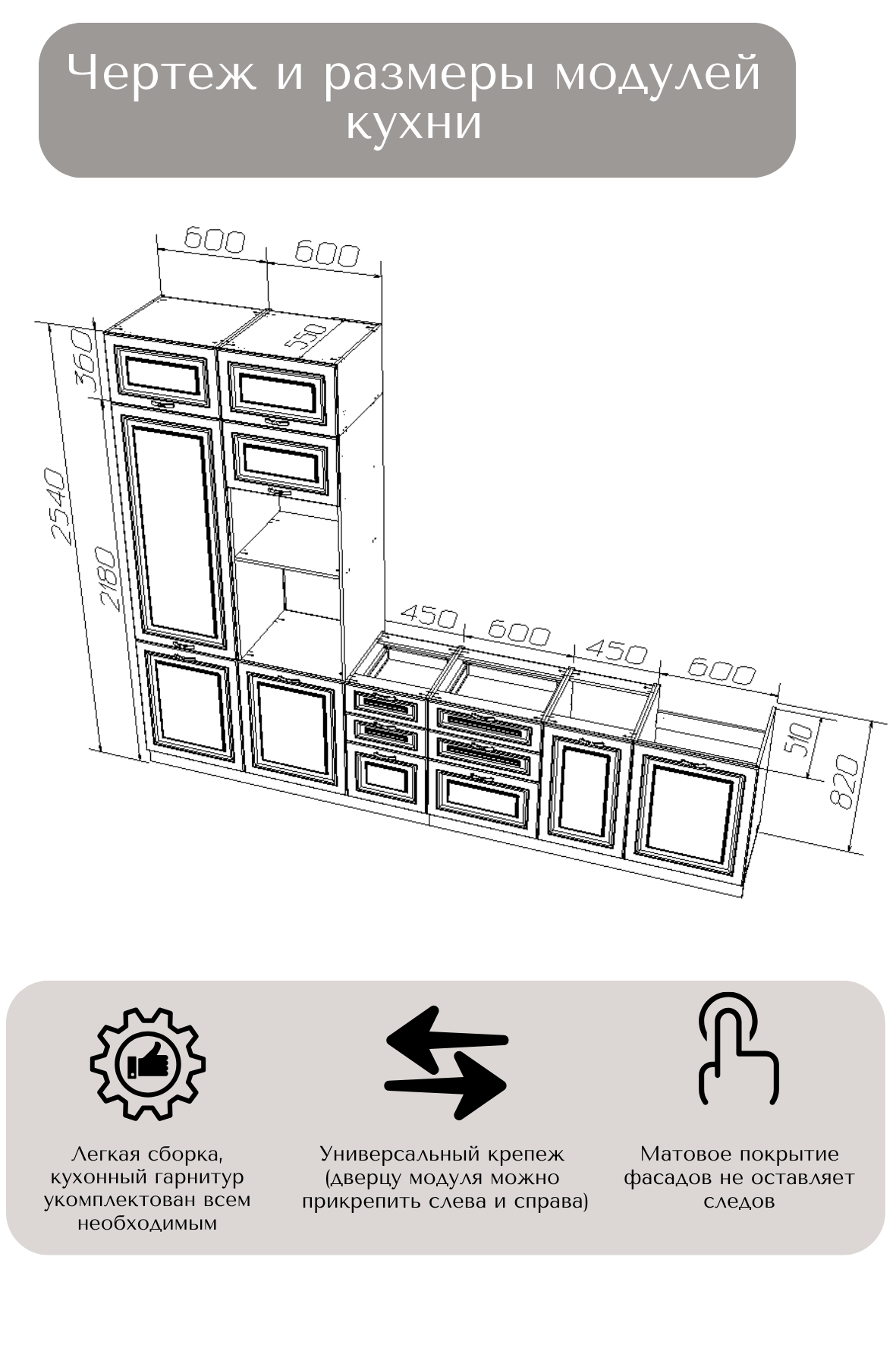 Чертеж и размеры модулей кухни

600
600
550
360
2540
2180
450
600
450
600
510
820

Легкая сборка, кухонный гарнитур укомплектован всем необходимым

Универсальный крепеж (дверцу модуля можно прикрепить слева и справа)

Матовое покрытие фасадов не оставляет следов